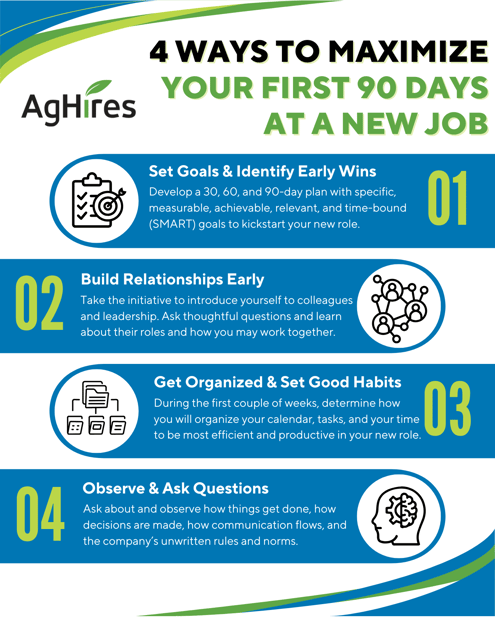 AgHires

4 WAYS TO MAXIMIZE YOUR FIRST 90 DAYS AT A NEW JOB

Set Goals & Identify Early Wins
Develop a 30, 60, and 90-day plan with specific, measurable, achievable, relevant, and time-bound (SMART) goals to kickstart your new role.
01

02
Build Relationships Early
Take the initiative to introduce yourself to colleagues and leadership. Ask thoughtful questions and learn about their roles and how you may work together.

Get Organized & Set Good Habits
During the first couple of weeks, determine how you will organize your calendar, tasks, and your time to be most efficient and productive in your new role.
03

04
Observe & Ask Questions
Ask about and observe how things get done, how decisions are made, how communication flows, and the company's unwritten rules and norms.