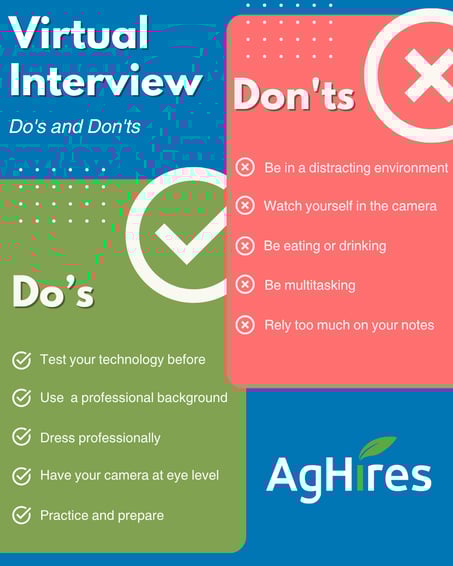 Virtual Interview

Do's and Don'ts

Don'ts

Be in a distracting environment

Watch yourself in the camera

Be eating or drinking

Be multitasking

Rely too much on your notes

Do's

Test your technology before

Use a professional background

Dress professionally

Have your camera at eye level

Practice and prepare

AgHires