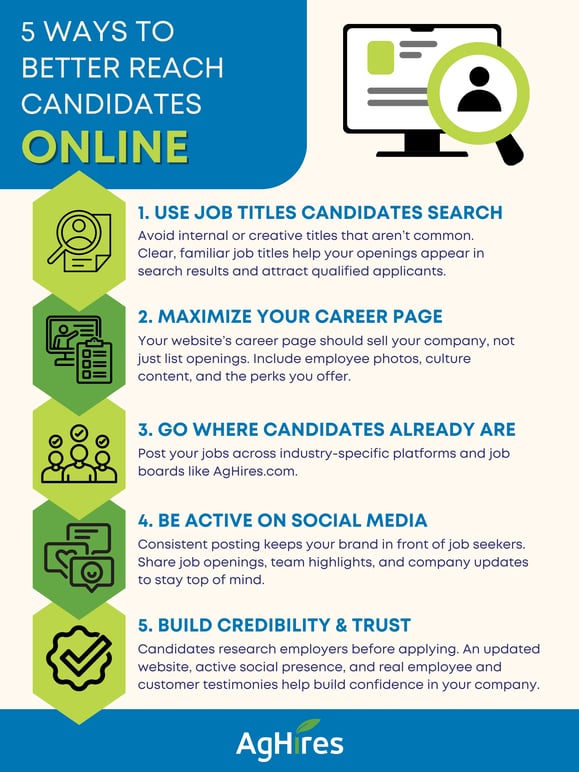 5 WAYS TO BETTER REACH CANDIDATES ONLINE

1. USE JOB TITLES CANDIDATES SEARCH
Avoid internal or creative titles that aren't common. Clear, familiar job titles help your openings appear in search results and attract qualified applicants.

2. MAXIMIZE YOUR CAREER PAGE
Your website's career page should sell your company, not just list openings. Include employee photos, culture content, and the perks you offer.

3. GO WHERE CANDIDATES ALREADY ARE
Post your jobs across industry-specific platforms and job boards like AgHires.com.

4. BE ACTIVE ON SOCIAL MEDIA
Consistent posting keeps your brand in front of job seekers. Share job openings, team highlights, and company updates to stay top of mind.

5. BUILD CREDIBILITY & TRUST
Candidates research employers before applying. An updated website, active social presence, and real employee and customer testimonies help build confidence in your company.

AgHires