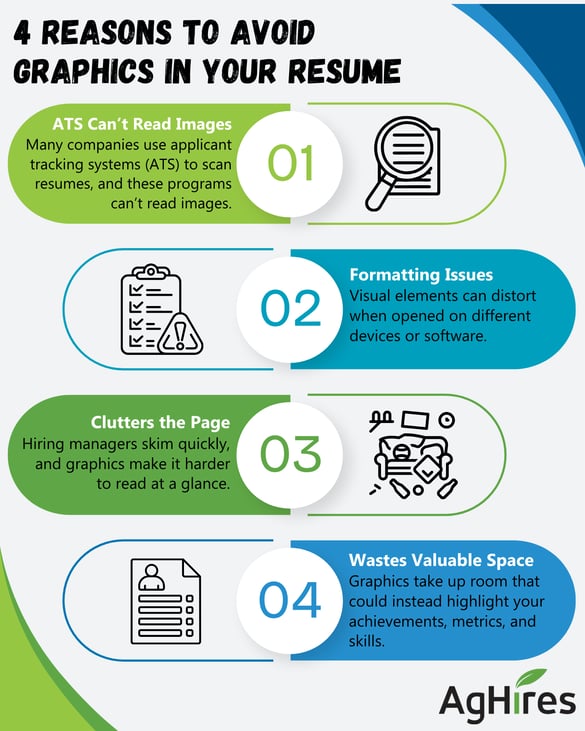 4 REASONS TO AVOID GRAPHICS IN YOUR RESUME

ATS Can't Read Images
Many companies use applicant tracking systems (ATS) to scan resumes, and these programs can't read images.

01

02

Formatting Issues
Visual elements can distort when opened on different devices or software.

Clutters the Page
Hiring managers skim quickly, and graphics make it harder to read at a glance.

03

04

Wastes Valuable Space
Graphics take up room that could instead highlight your achievements, metrics, and skills.

AgHires