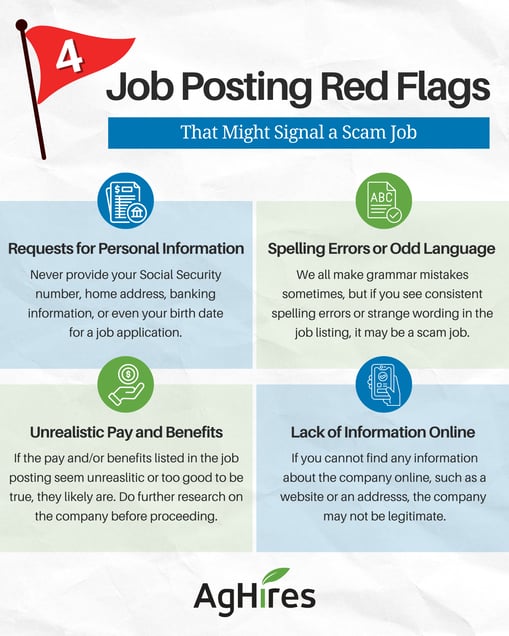 4

Job Posting Red Flags

That Might Signal a Scam Job

ABC

Requests for Personal Information

Never provide your Social Security number, home address, banking information, or even your birth date for a job application.

Spelling Errors or Odd Language

We all make grammar mistakes sometimes, but if you see consistent spelling errors or strange wording in the job listing, it may be a scam job.

Unrealistic Pay and Benefits

If the pay and/or benefits listed in the job posting seem unreaslitic or too good to be true, they likely are. Do further research on the company before proceeding.

Lack of Information Online

If you cannot find any information about the company online, such as a website or an addresss, the company may not be legitimate.

AgHires